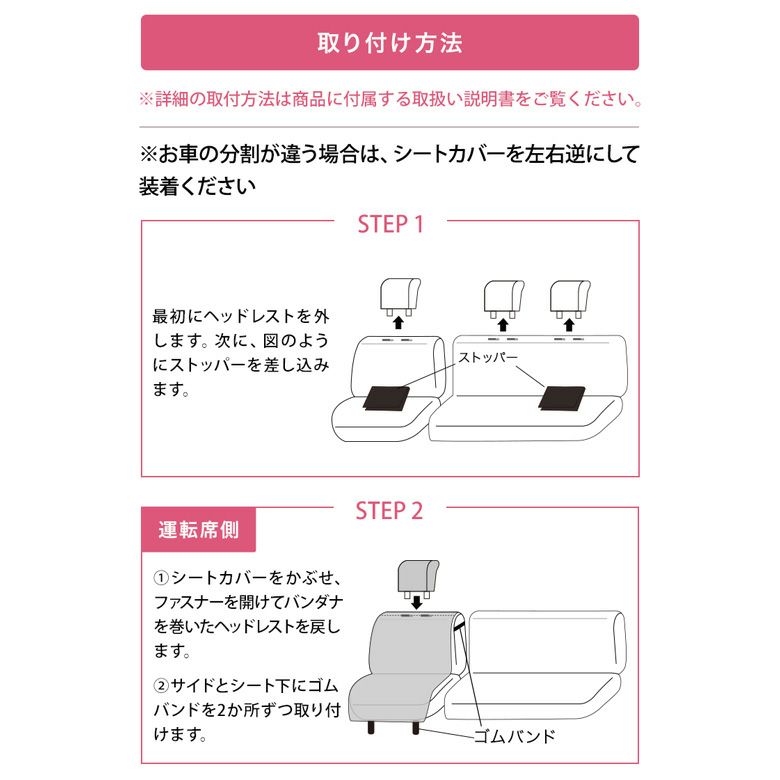 取り付け方法

※詳細の取付方法は商品に付属する取扱い説明書をご覧ください。

※お車の分割が違う場合は、シートカバーを左右逆にして装着ください

STEP 1

最初にヘッドレストを外します。次に、図のようにストッパーを差し込みます。

ストッパー

STEP 2

運転席側

①シートカバーをかぶせ、ファスナーを開けてバンダナを巻いたヘッドレストを戻します。

②サイドとシート下にゴムバンドを2か所ずつ取り付けます。

ゴムバンド