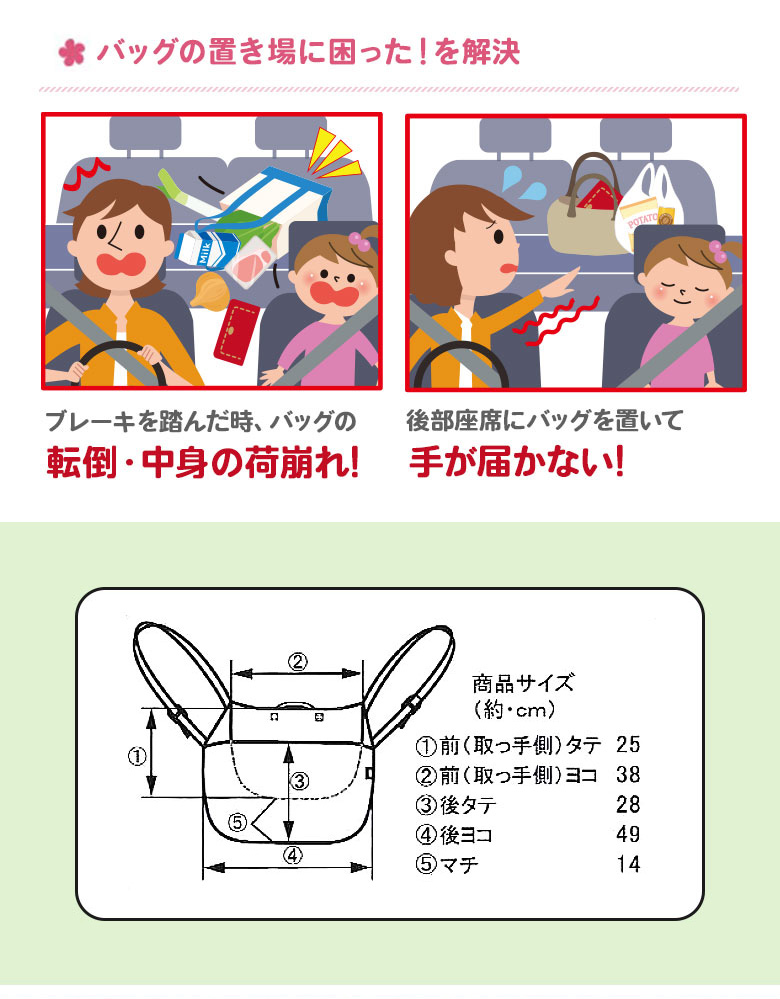 バッグの置き場に困った！を解決

MILK

POTATO

ブレーキを踏んだ時、バッグの
転倒・中身の荷崩れ!

後部座席にバッグを置いて
手が届かない!

②
①
③
⑤
④

商品サイズ
（約・cm）

| | |
|---|---|
| ①前（取っ手側）タテ | 25 |
| ②前（取っ手側）ヨコ | 38 |
| ③後タテ | 28 |
| ④後ヨコ | 49 |
| ⑤マチ | 14 |